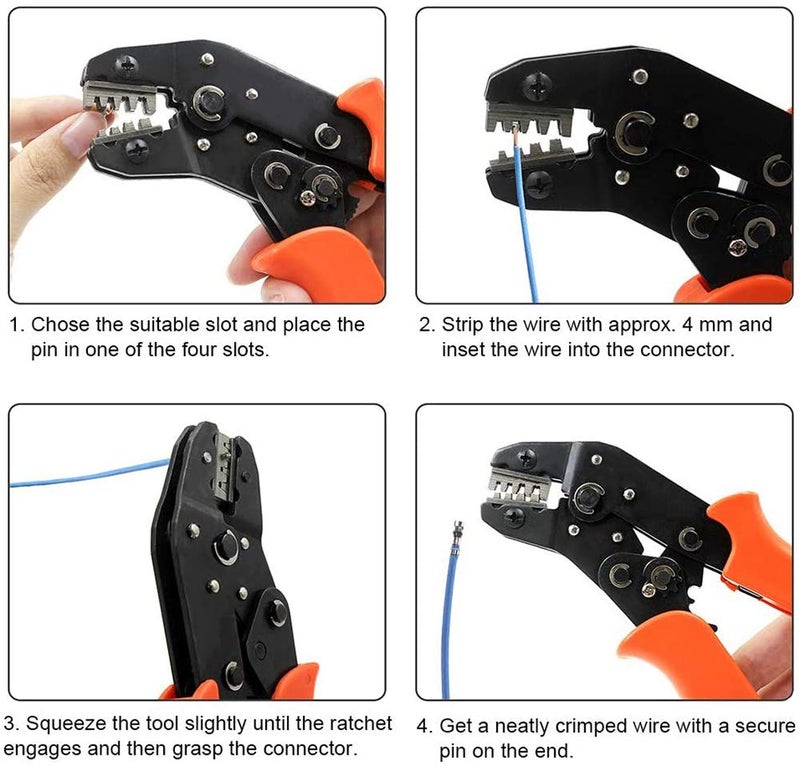 1. Chose the suitable slot and place the pin in one of the four slots.

2. Strip the wire with approx. 4 mm and inset the wire into the connector.

3. Squeeze the tool slightly until the ratchet engages and then grasp the connector.

4. Get a neatly crimped wire with a secure pin on the end.